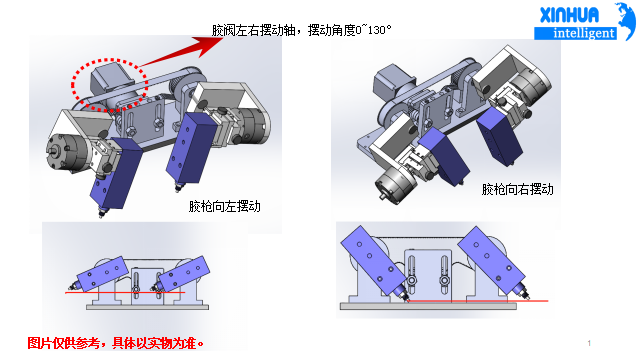 XINHUA
intelligent

胶阀左右摆动轴，摆动角度0~130°

胶枪向左摆动

胶枪向右摆动

图片仅供参考，具体以实物为准。

1